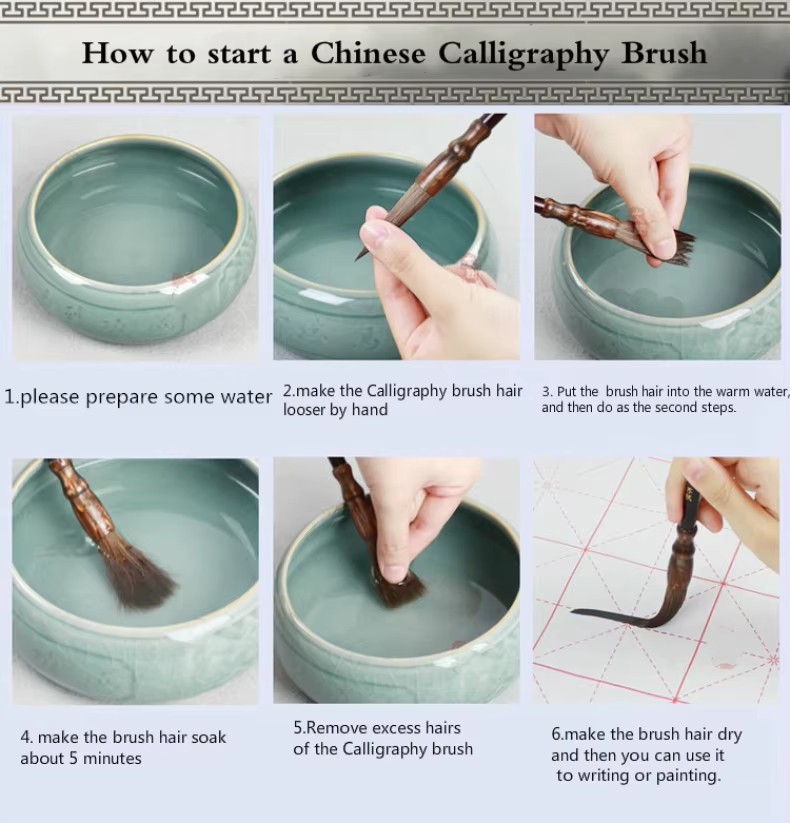 How to start a Chinese Calligraphy Brush

1.please prepare some water

2.make the Calligraphy brush hair looser by hand

3. Put the brush hair into the warm water, and then do as the second steps.

4. make the brush hair soak about 5 minutes

5.Remove excess hairs of the Calligraphy brush

6.make the brush hair dry and then you can use it to writing or painting.